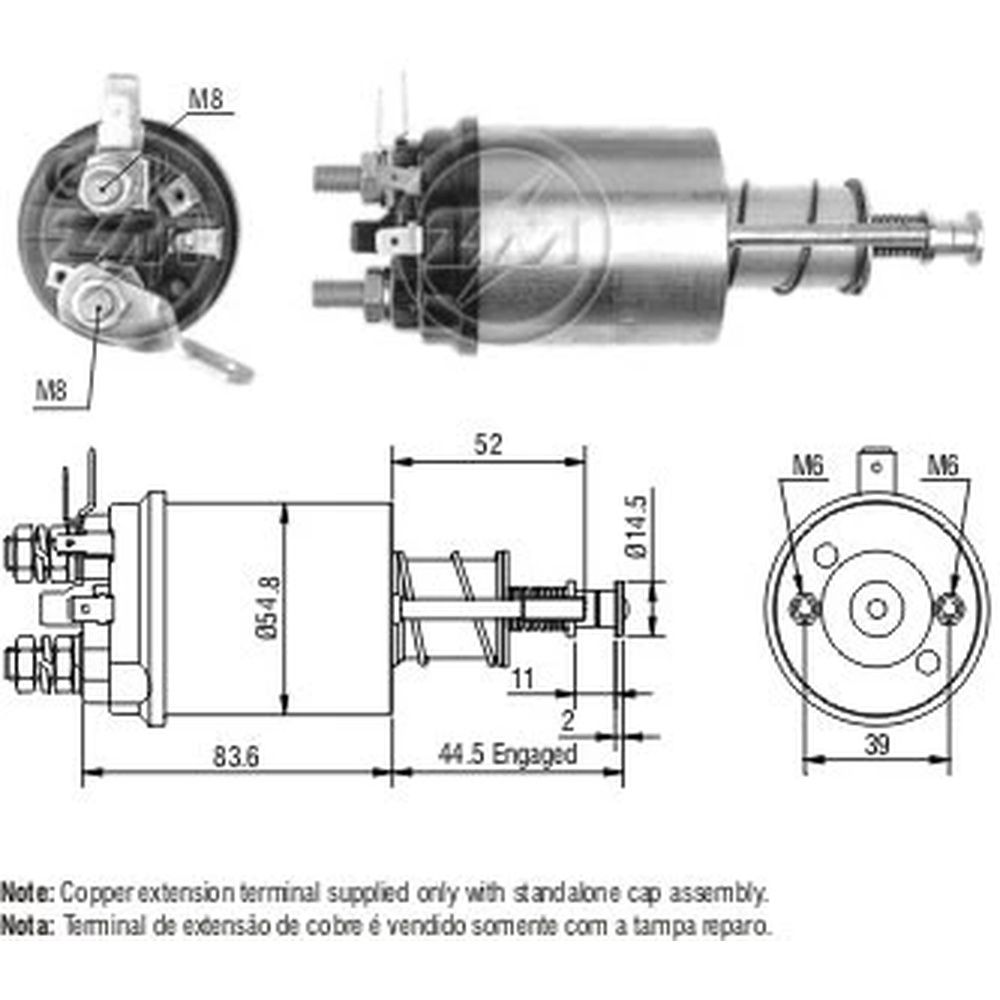 M8

M8

52

Ø14.5

Ø54.8

11

2

83.6

44.5 Engaged

M6

M6

39

Note: Copper extension terminal supplied only with standalone cap assembly.
Nota: Terminal de extensão de cobre é vendido somente com a tampa reparo.